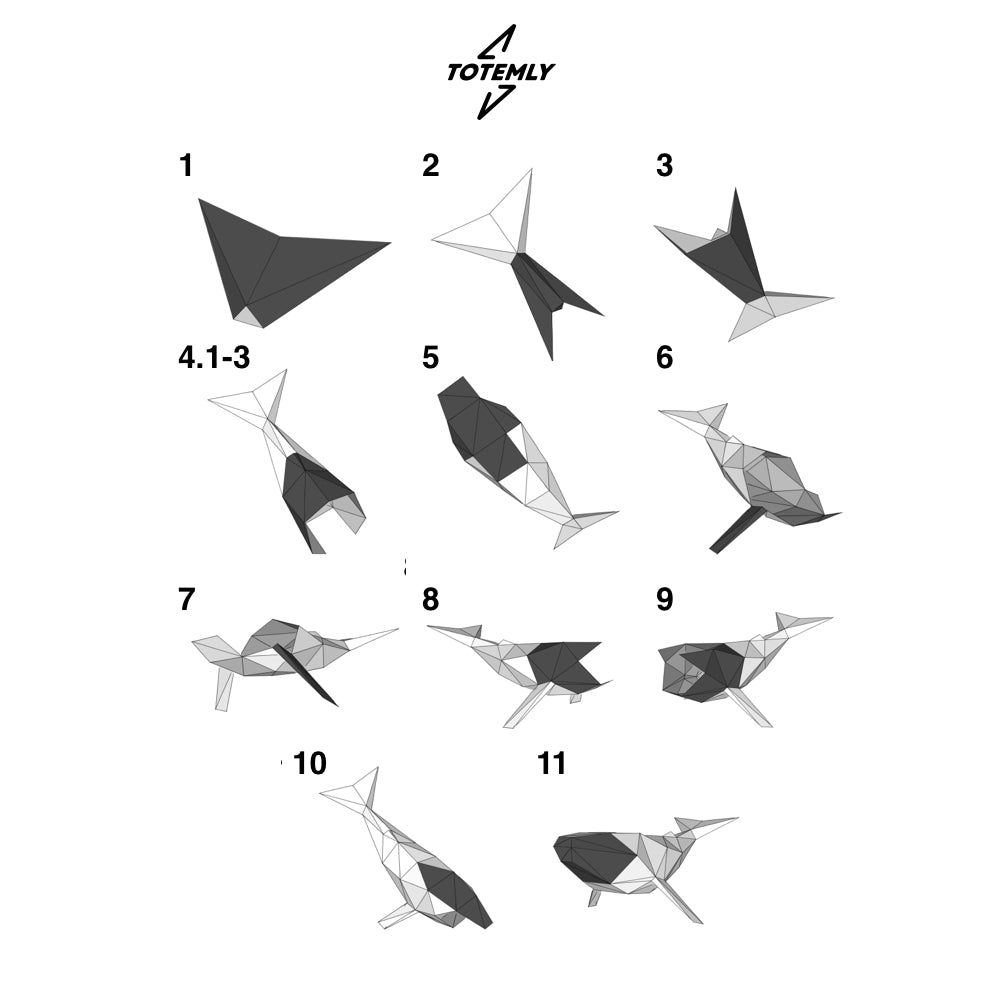 TOTEMLY

1

2

3

4.1-3

5

6

7

8

9

10

11